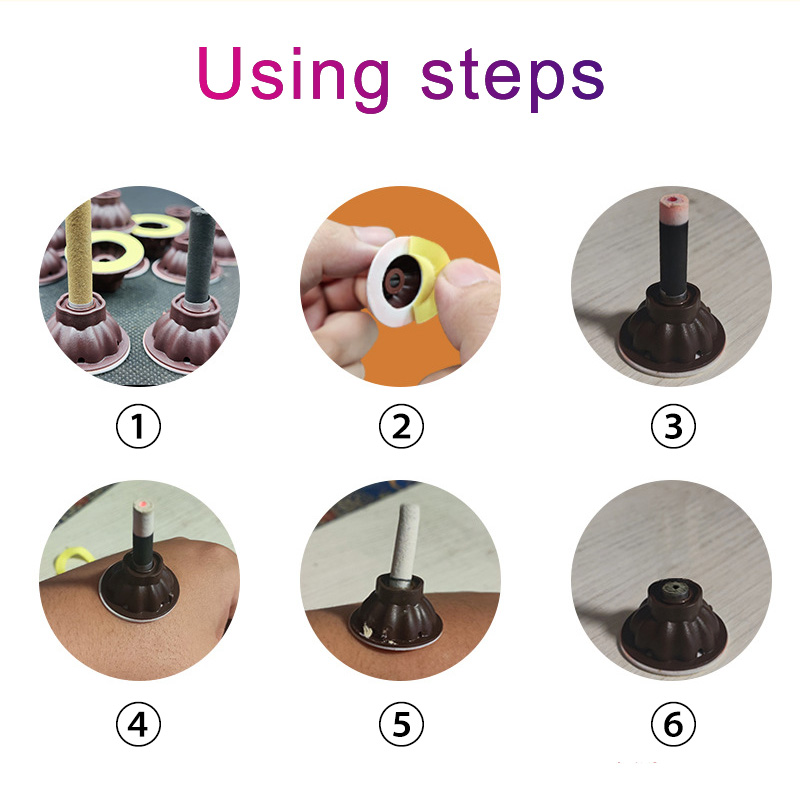 Using steps

①

②

③

④

⑤

⑥